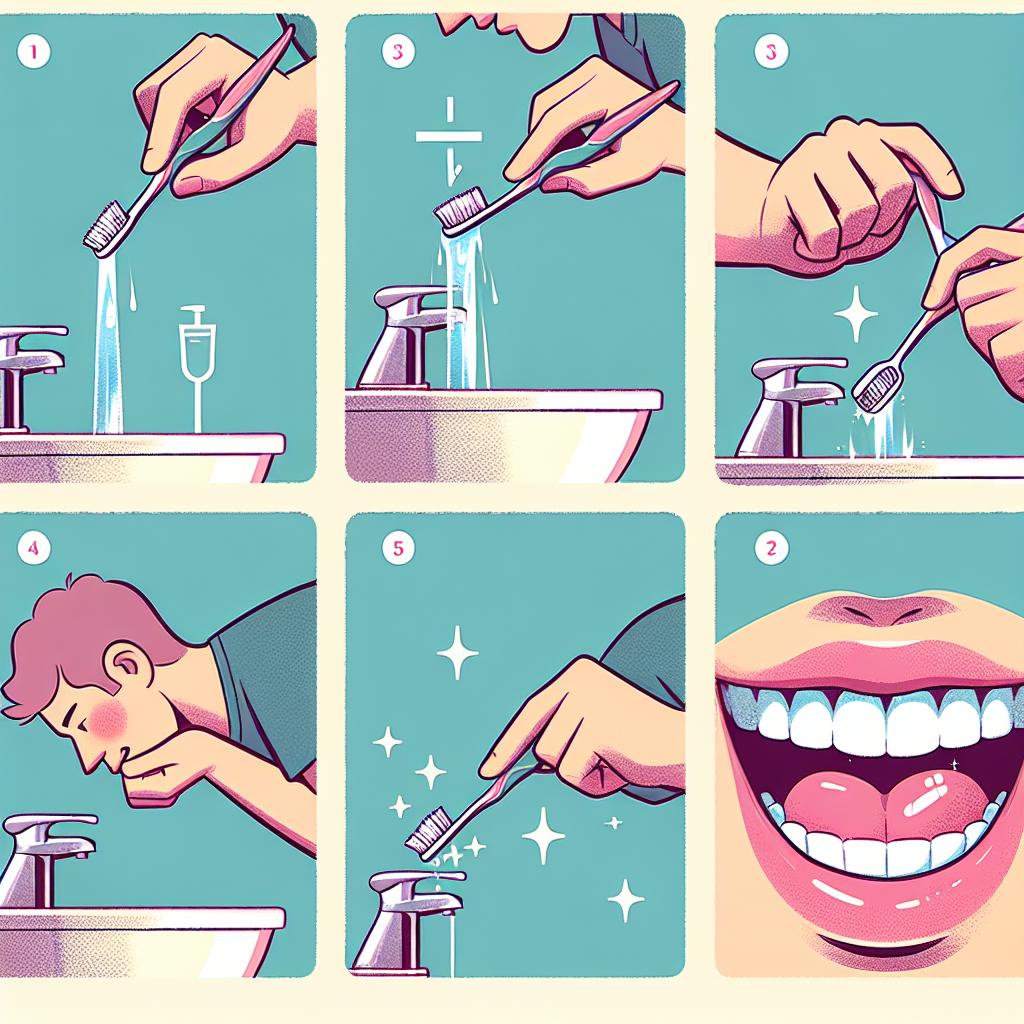 1

3

3

4

5

2